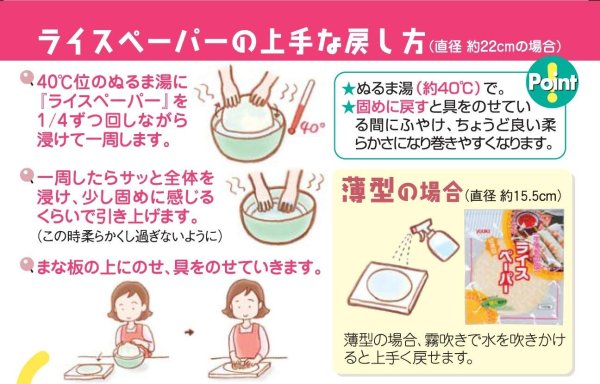 ライスペーパーの上手な戻し方（直径 約22cmの場合）

40℃位のぬるま湯に『ライスペーパー』を1/4ずつ回しながら浸けて一周します。

40°

一周したらサッと全体を浸け、少し固めに感じるくらいで引き上げます。
（この時柔らかくし過ぎないように）

まな板の上にのせ、具をのせていきます。

Point

★ぬるま湯（約40℃）で。
★固めに戻すと具をのせている間にふやけ、ちょうど良い柔らかさになり巻きやすくなります。

薄型の場合（直径 約15.5cm）

ライスペーパー

薄型の場合、霧吹きで水を吹きかけると上手く戻せます。